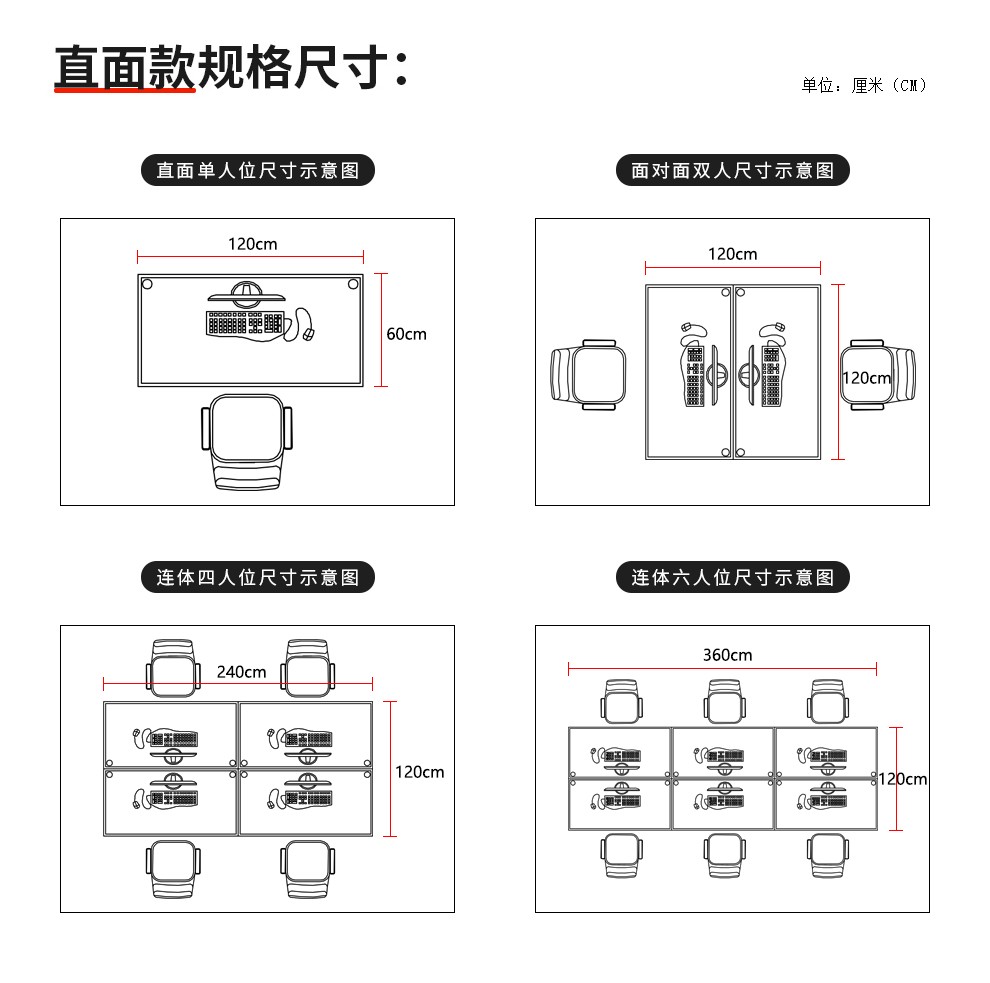 直面款规格尺寸：

单位：厘米（CM）

直面单人位尺寸示意图

120cm

60cm

面对面双人尺寸示意图

120cm

120cm

连体四人位尺寸示意图

240cm

120cm

连体六人位尺寸示意图

360cm

120cm